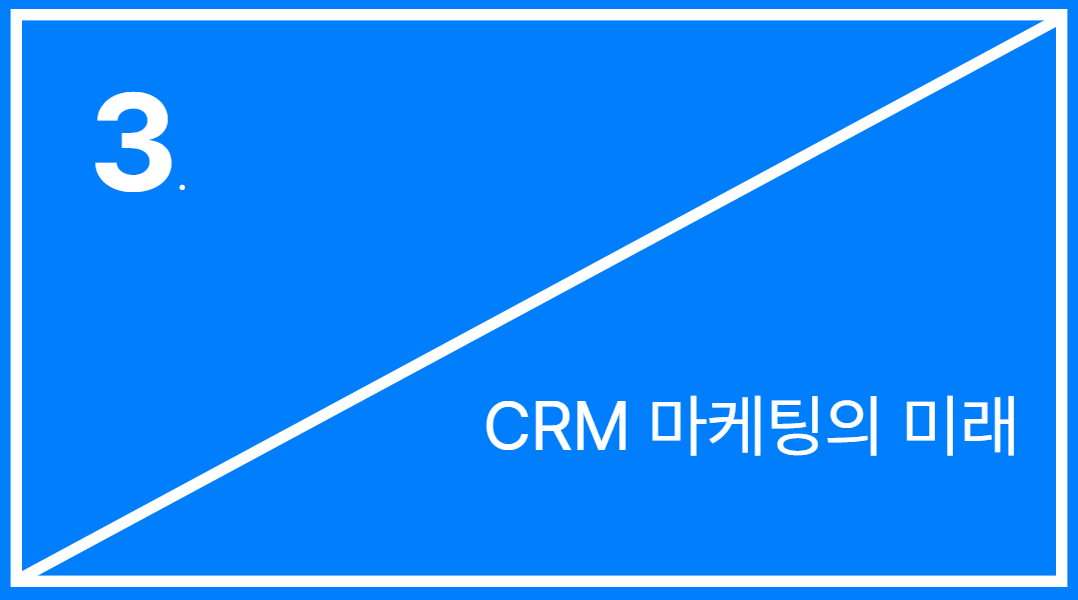 3.

CRM 마케팅의 미래